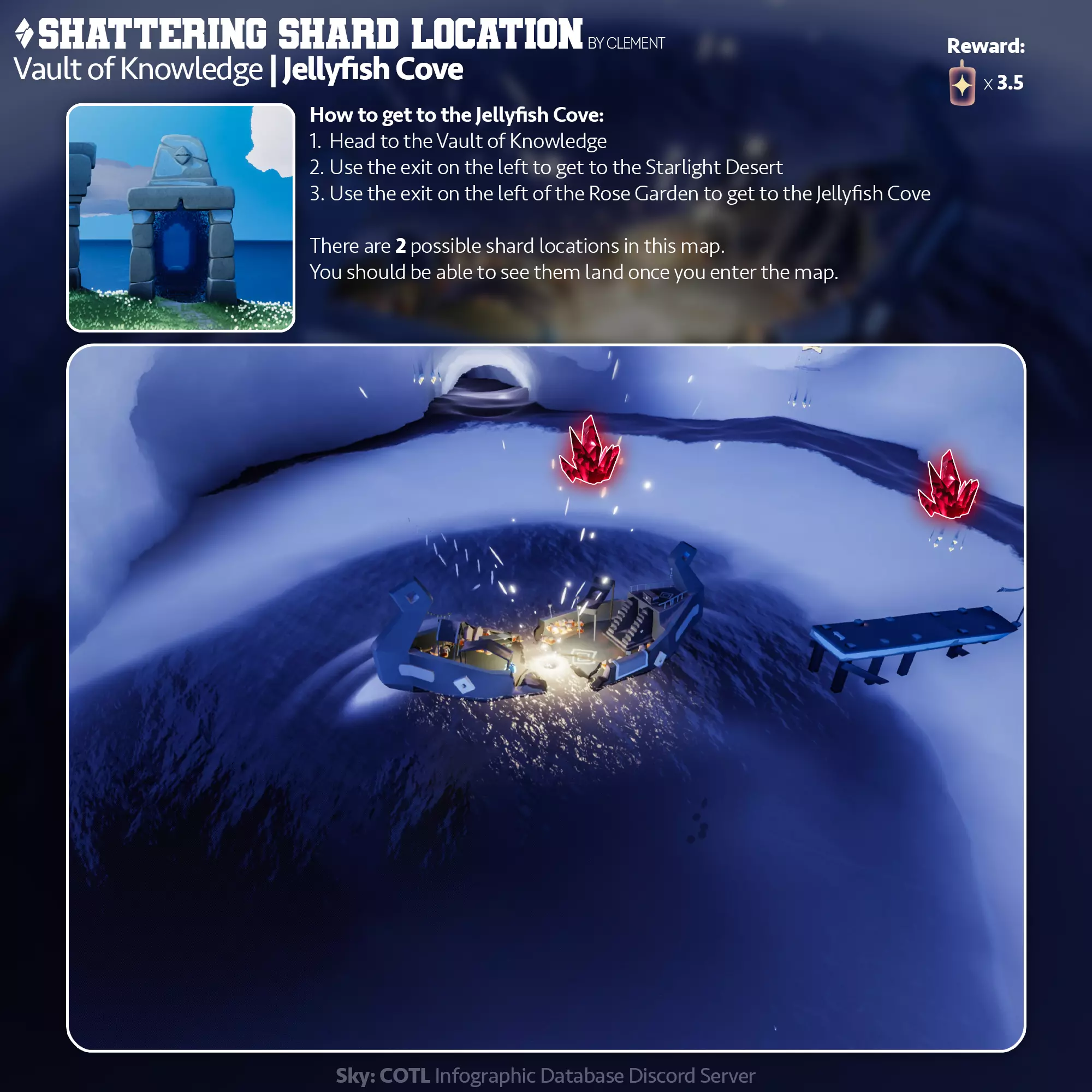 SHATTERING SHARD LOCATION BY CLEMENT
Vault of Knowledge | Jellyfish Cove

Reward:
x 3.5

How to get to the Jellyfish Cove:
1. Head to the Vault of Knowledge
2. Use the exit on the left to get to the Starlight Desert
3. Use the exit on the left of the Rose Garden to get to the Jellyfish Cove

There are 2 possible shard locations in this map.
You should be able to see them land once you enter the map.

Sky: COTL Infographic Database Discord Server