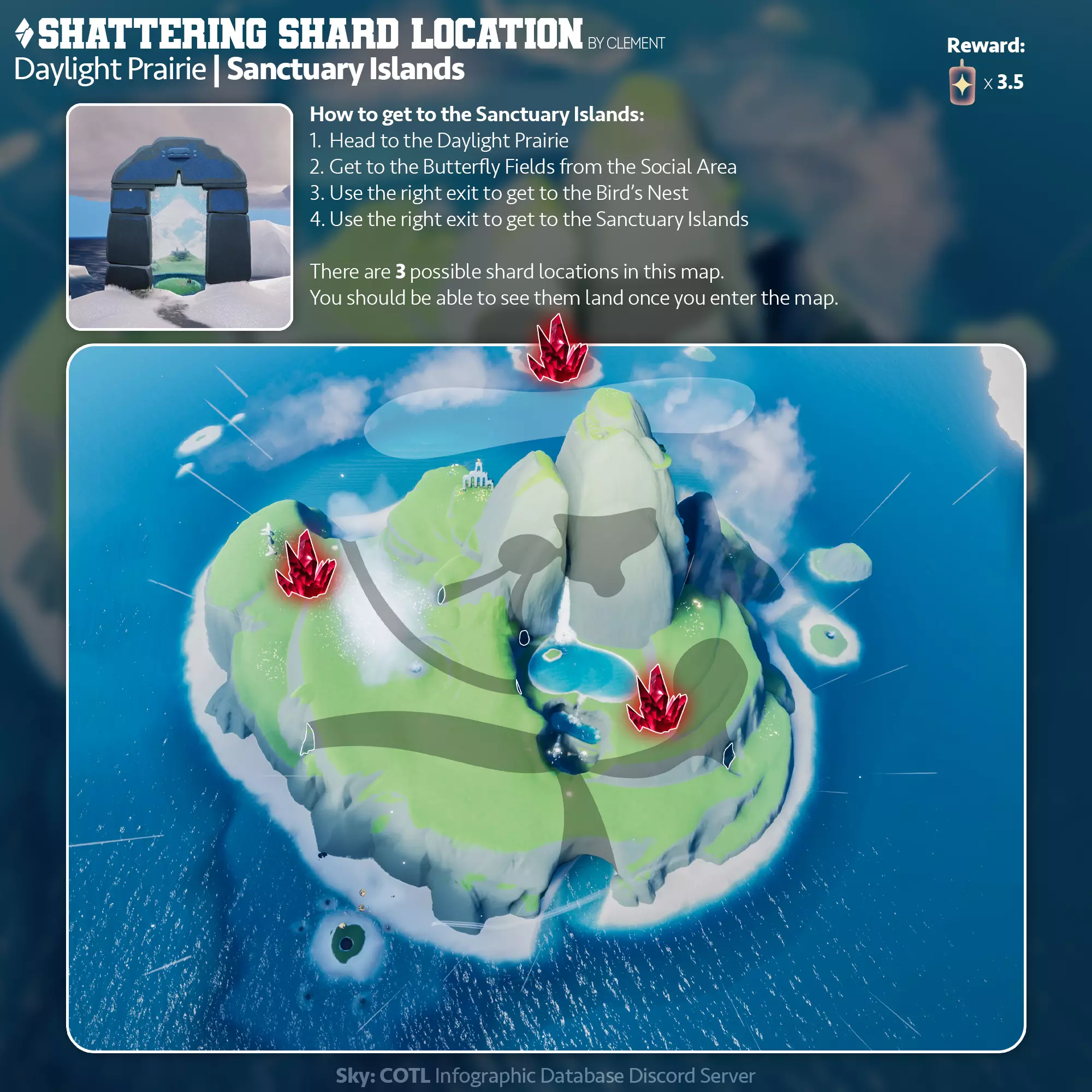 SHATTERING SHARD LOCATION BY CLEMENT
Daylight Prairie | Sanctuary Islands

Reward:
x 3.5

How to get to the Sanctuary Islands:
1. Head to the Daylight Prairie
2. Get to the Butterfly Fields from the Social Area
3. Use the right exit to get to the Bird's Nest
4. Use the right exit to get to the Sanctuary Islands

There are 3 possible shard locations in this map.
You should be able to see them land once you enter the map.

Sky: COTL Infographic Database Discord Server